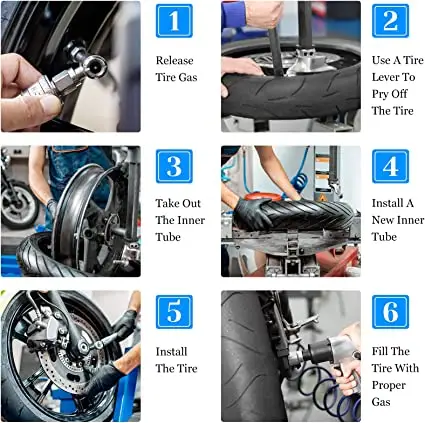 1

Release Tire Gas

2

Use A Tire Lever To Pry Off The Tire

3

Take Out The Inner Tube

4

Install A New Inner Tube

5

Install The Tire

6

Fill The Tire With Proper Gas